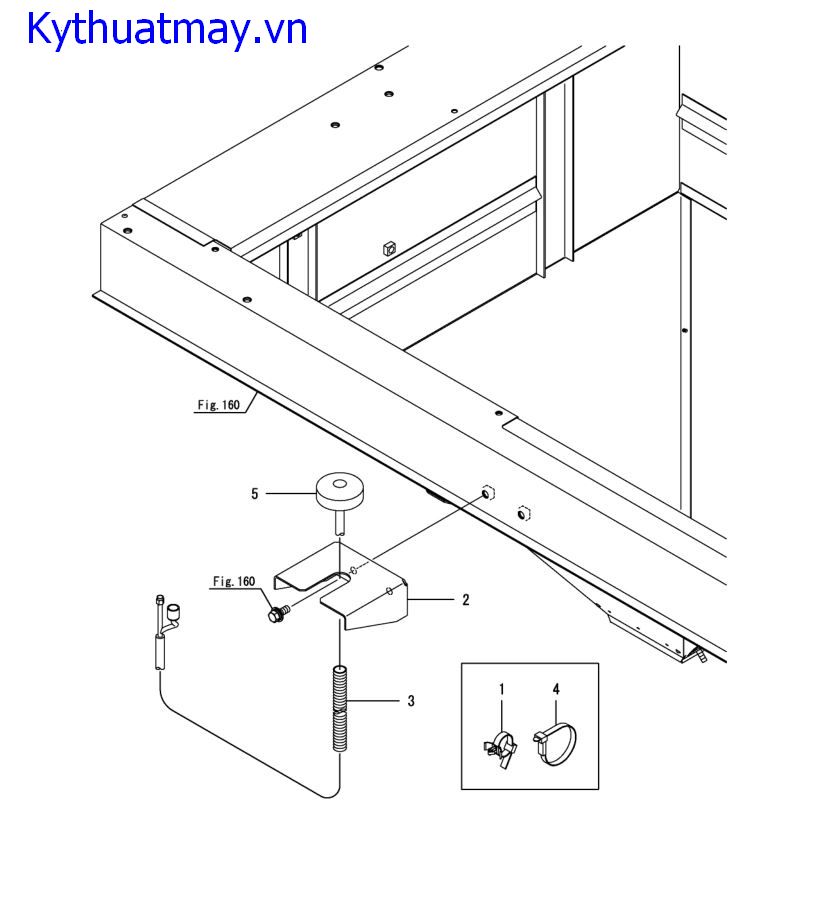 Kythuatmay.vn

Fig. 160

5

Fig. 160

2

3

1

4